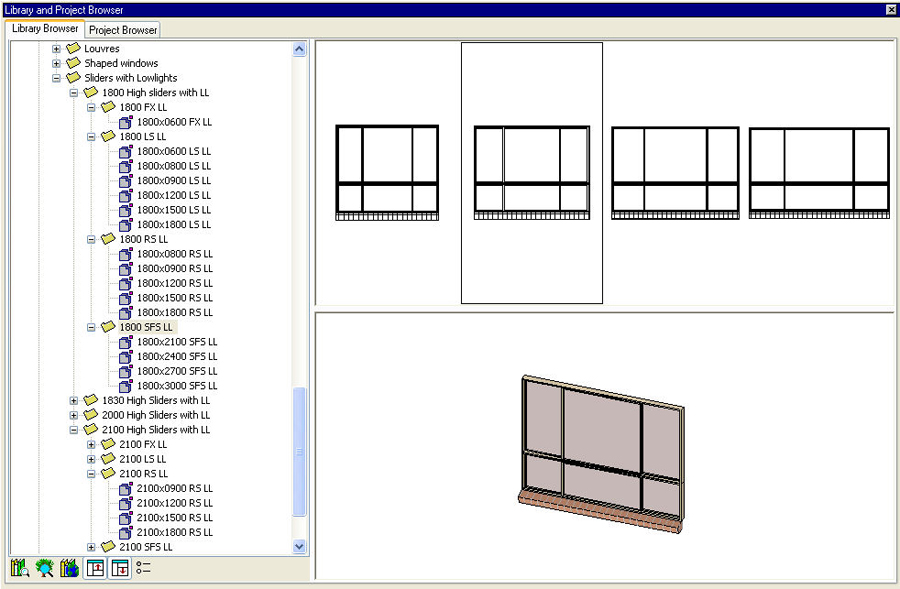 Library and Project Browser

Library Browser
Project Browser

Louvres
Shaped windows
Sliders with Lowlights
1800 High sliders with LL
1800 FX LL
1800x0600 FX LL
1800 LS LL
1800x0600 LS LL
1800x0800 LS LL
1800x0900 LS LL
1800x1200 LS LL
1800x1500 LS LL
1800x1800 LS LL
1800 RS LL
1800x0800 RS LL
1800x0900 RS LL
1800x1200 RS LL
1800x1500 RS LL
1800x1800 RS LL
1800 SFS LL
1800x2100 SFS LL
1800x2400 SFS LL
1800x2700 SFS LL
1800x3000 SFS LL
1830 High Sliders with LL
2000 High Sliders with LL
2100 High Sliders with LL
2100 FX LL
2100 LS LL
2100 RS LL
2100x0900 RS LL
2100x1200 RS LL
2100x1500 RS LL
2100x1800 RS LL
2100 SFS LL